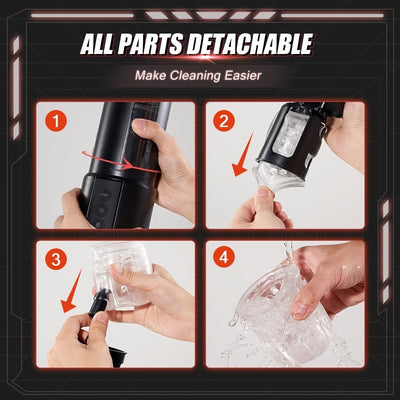 ALL PARTS DETACHABLE

Make Cleaning Easier

1

2

3

4